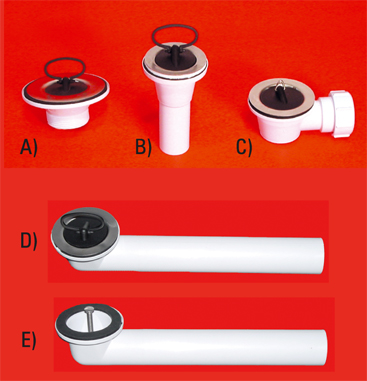 A)

B)

C)

D)

E)